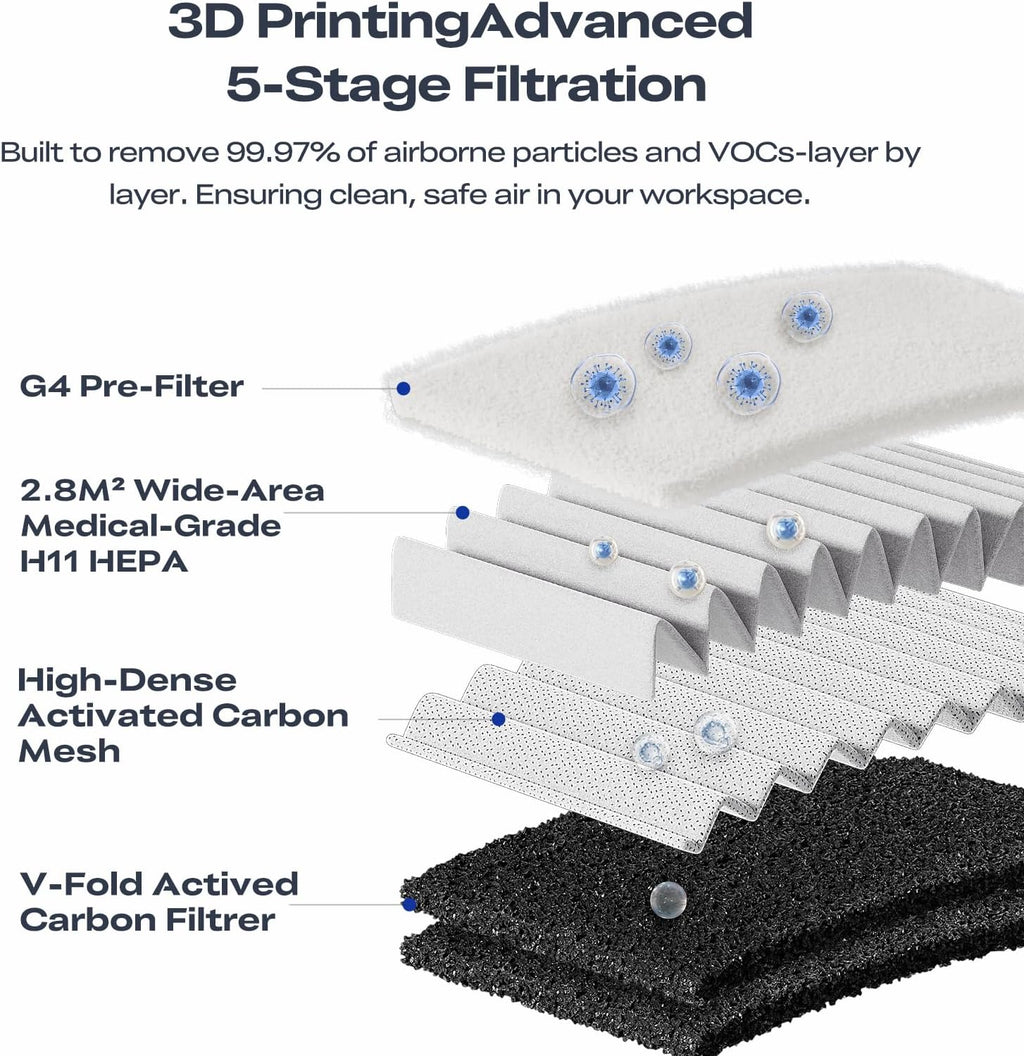 3D PrintingAdvanced 5-Stage Filtration

Built to remove 99.97% of airborne particles and VOCs-layer by layer. Ensuring clean, safe air in your workspace.

G4 Pre-Filter

2.8M² Wide-Area Medical-Grade H11 HEPA

High-Dense Activated Carbon Mesh

V-Fold Actived Carbon Filtrer