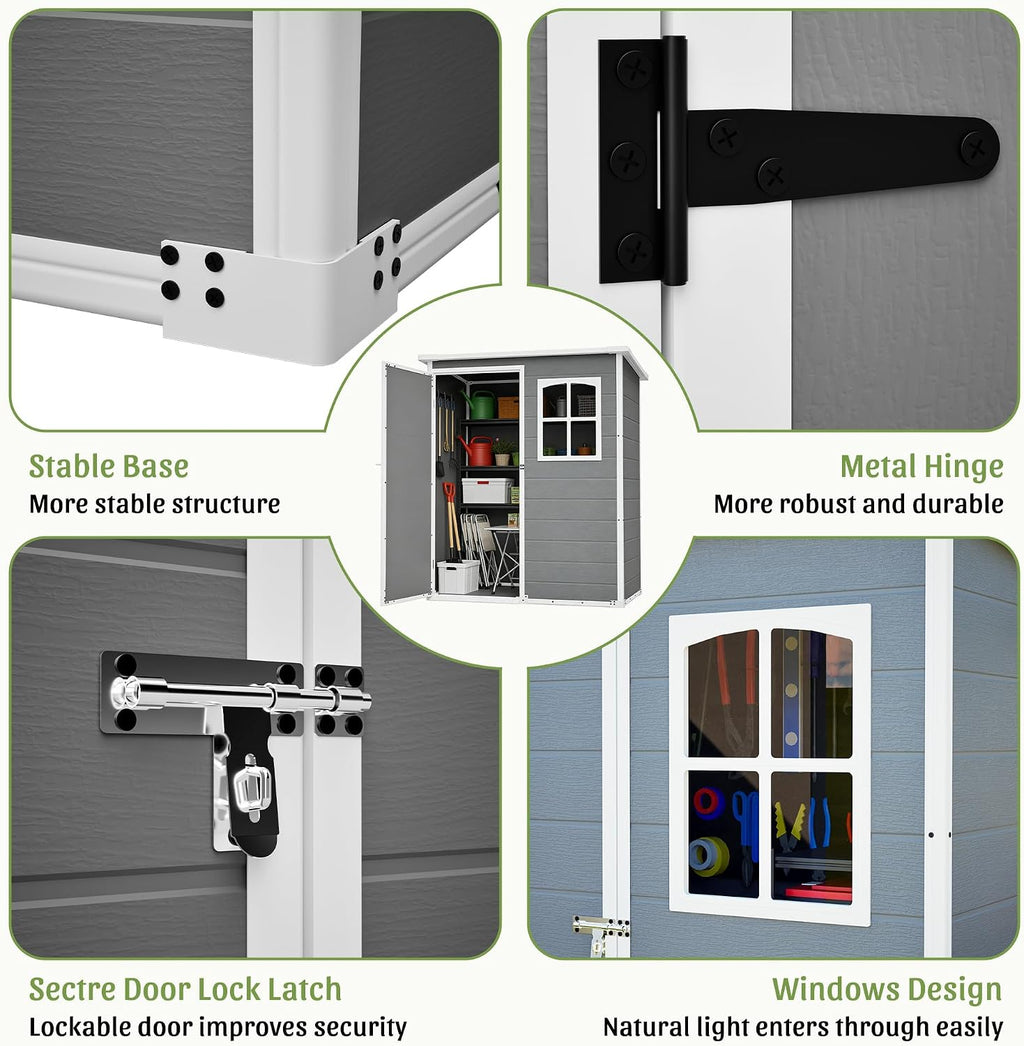 Stable Base
More stable structure

Metal Hinge
More robust and durable

Sectre Door Lock Latch
Lockable door improves security

Windows Design
Natural light enters through easily