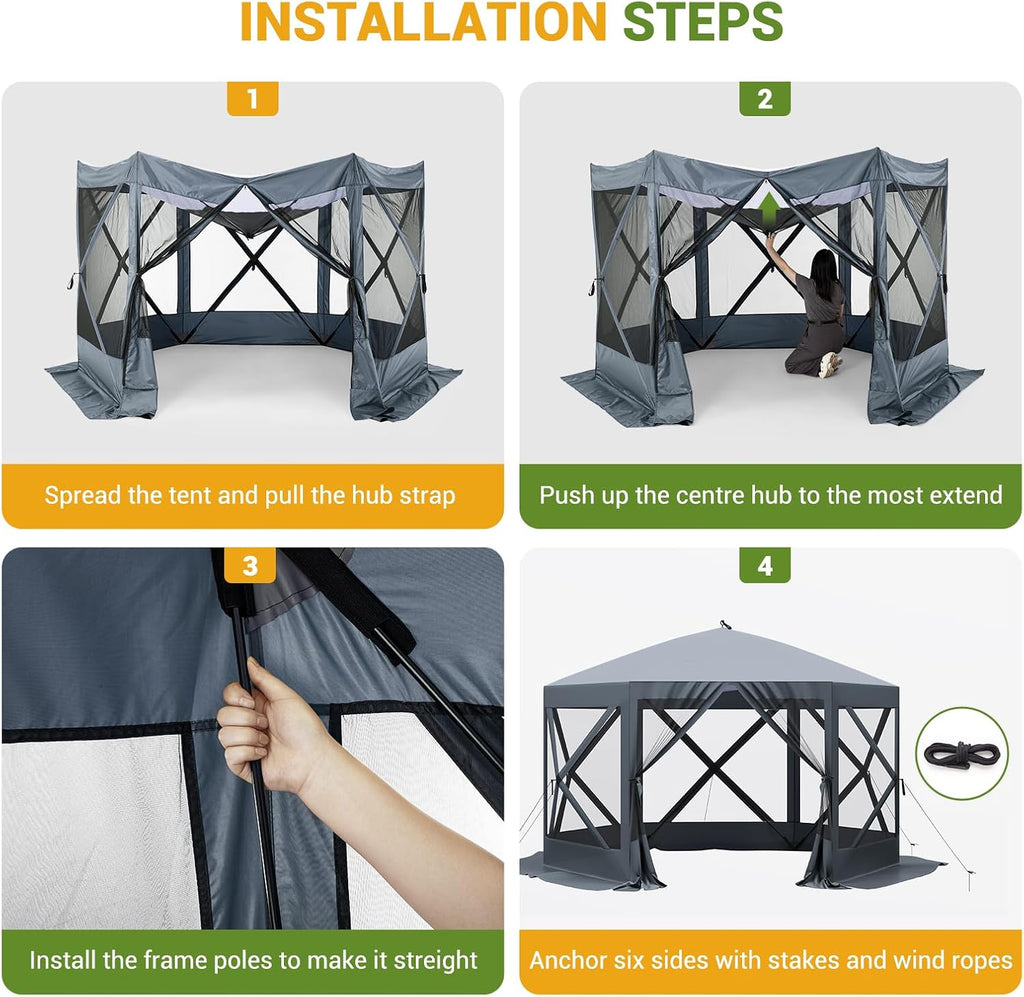 INSTALLATION STEPS

1

Spread the tent and pull the hub strap

2

Push up the centre hub to the most extend

3

Install the frame poles to make it streight

4

Anchor six sides with stakes and wind ropes