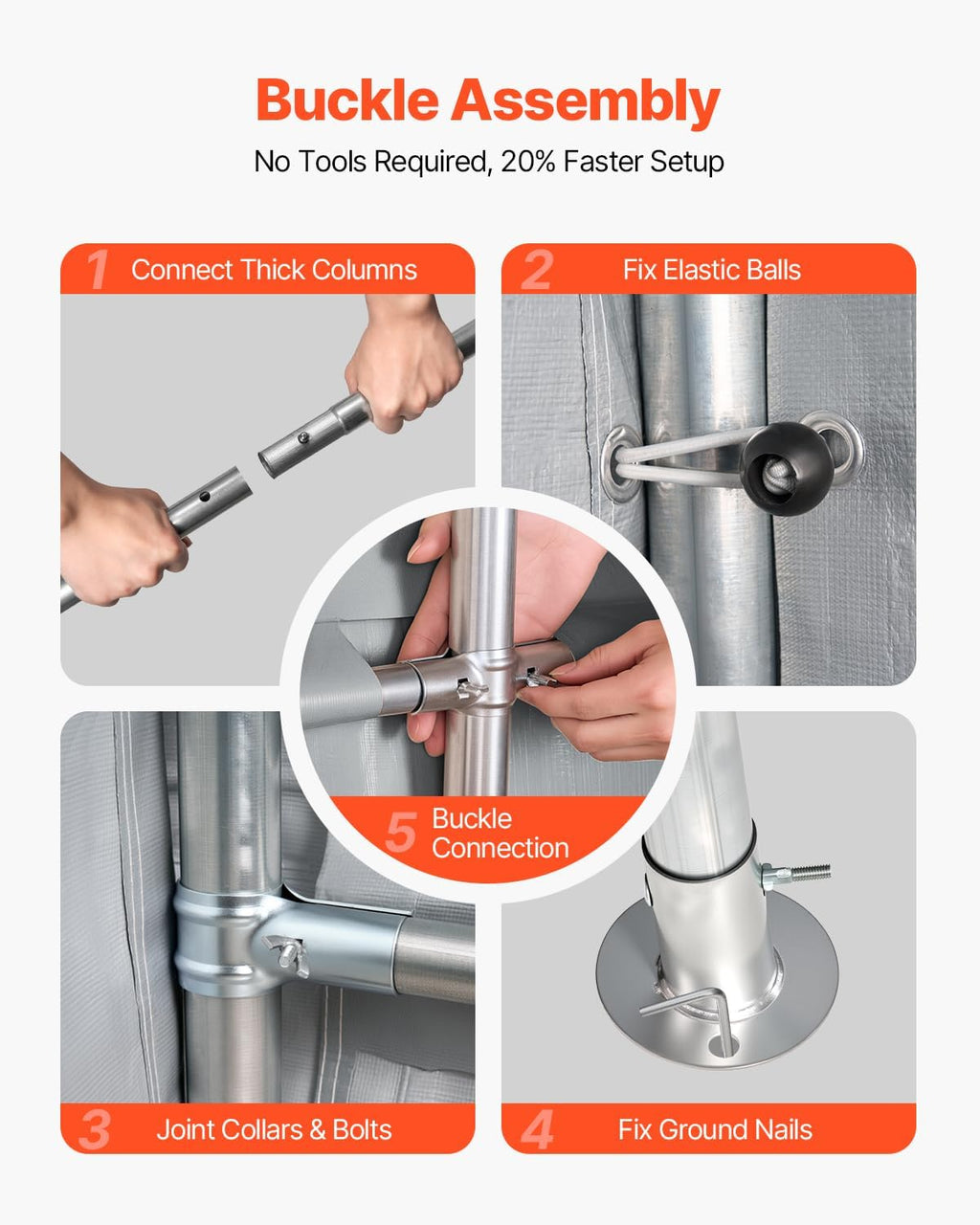 Buckle Assembly

No Tools Required, 20% Faster Setup

1 Connect Thick Columns

2 Fix Elastic Balls

5 Buckle Connection

3 Joint Collars & Bolts

4 Fix Ground Nails