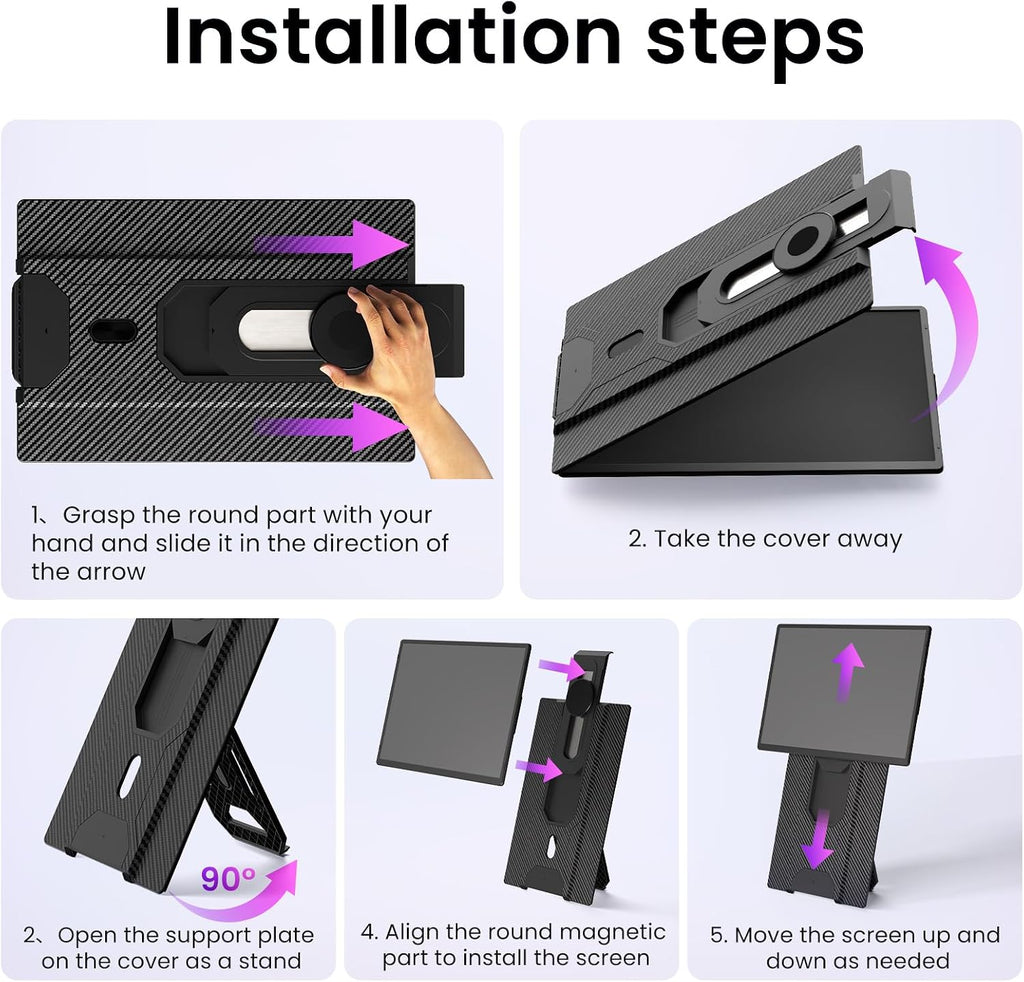 Installation steps

1、Grasp the round part with your hand and slide it in the direction of the arrow

2. Take the cover away

90°

2、Open the support plate on the cover as a stand

4. Align the round magnetic part to install the screen

5. Move the screen up and down as needed