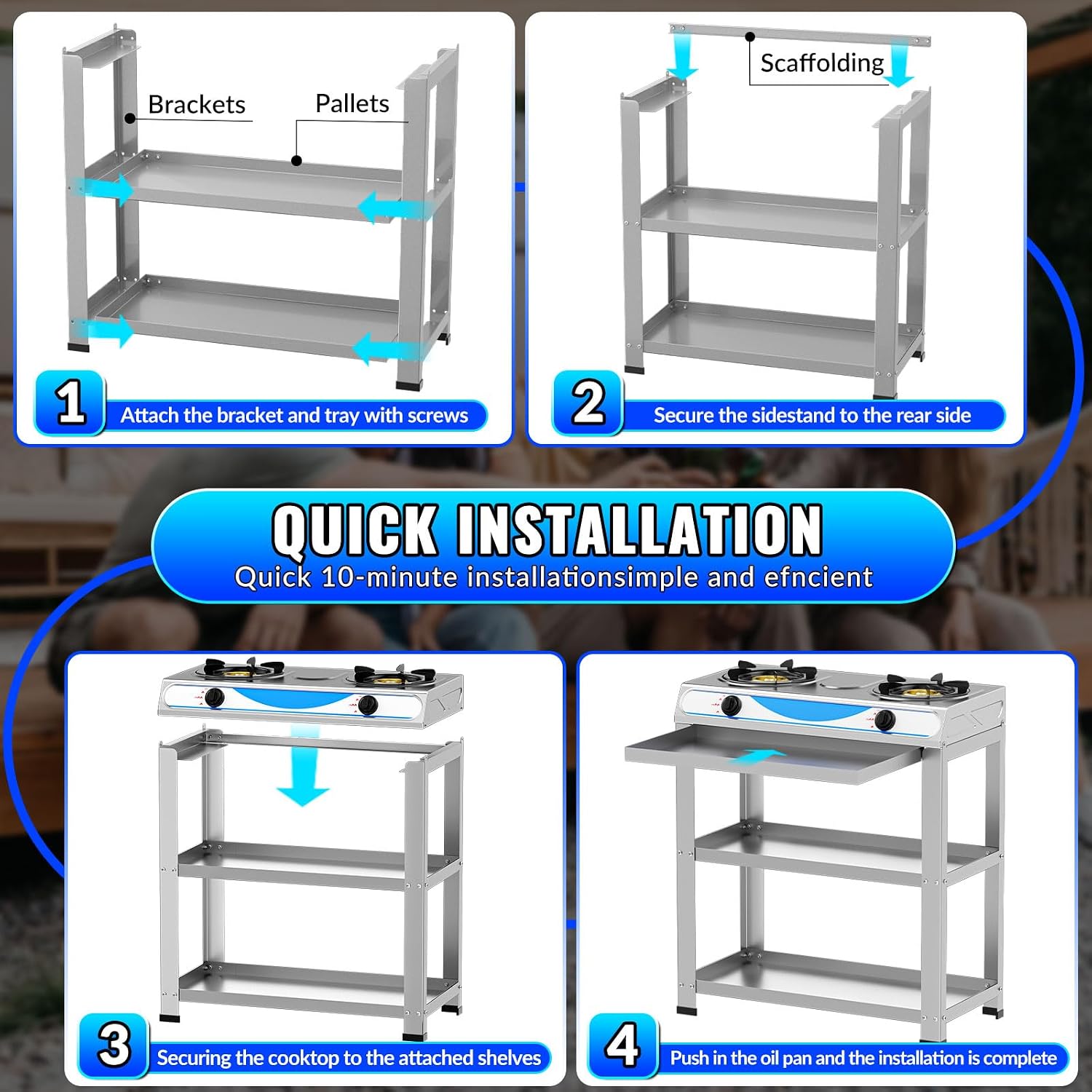 Brackets

Pallets

1 Attach the bracket and tray with screws

Scaffolding

2 Secure the sidestand to the rear side

QUICK INSTALLATION

Quick 10-minute installationsimple and efncient

3 Securing the cooktop to the attached shelves

4 Push in the oil pan and the installation is complete