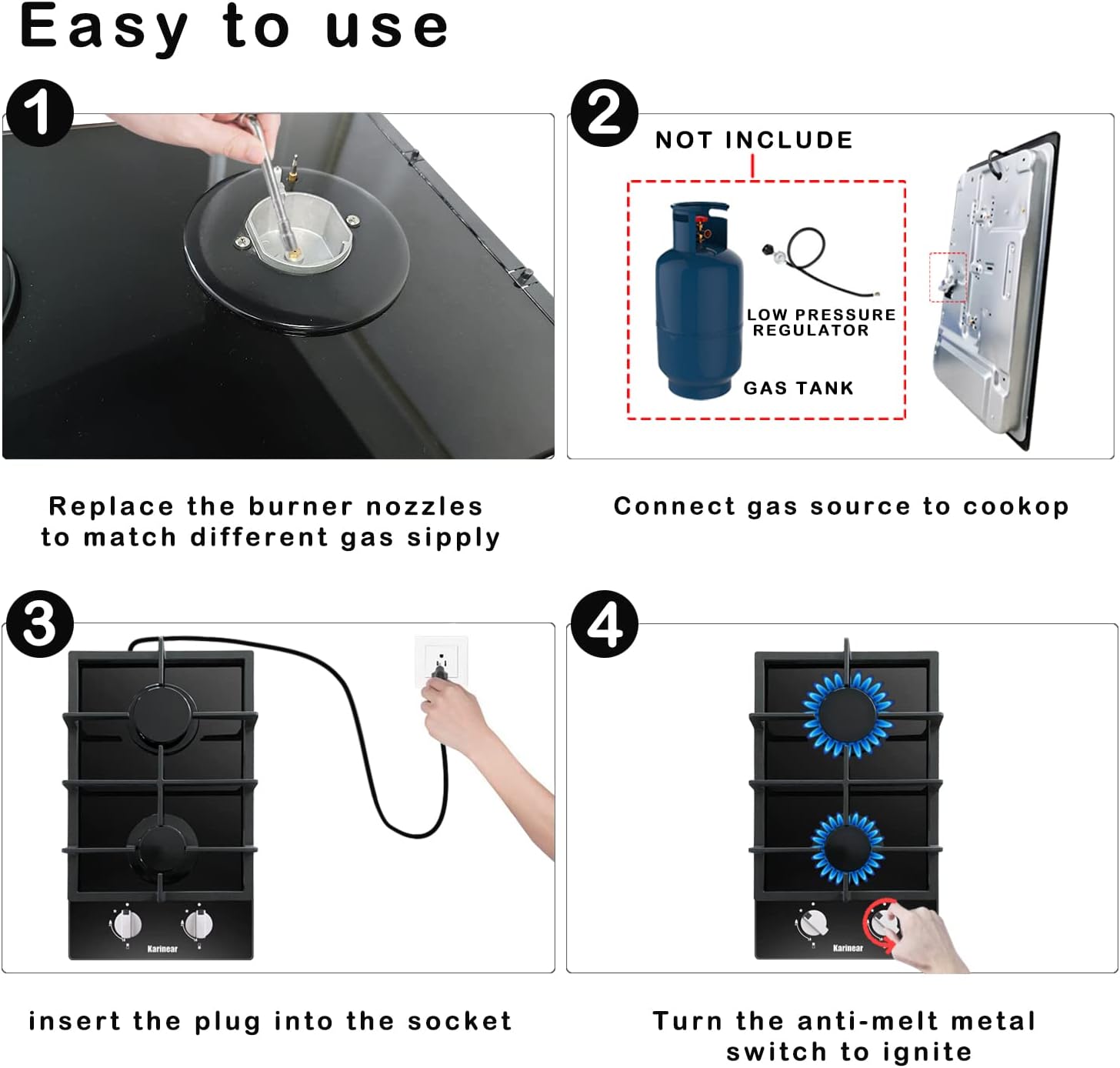 Easy to use

1

Replace the burner nozzles to match different gas sipply

2

NOT INCLUDE

LOW PRESSURE REGULATOR

GAS TANK

Connect gas source to cookop

3

Karinear

insert the plug into the socket

4

Karinear

Turn the anti-melt metal switch to ignite