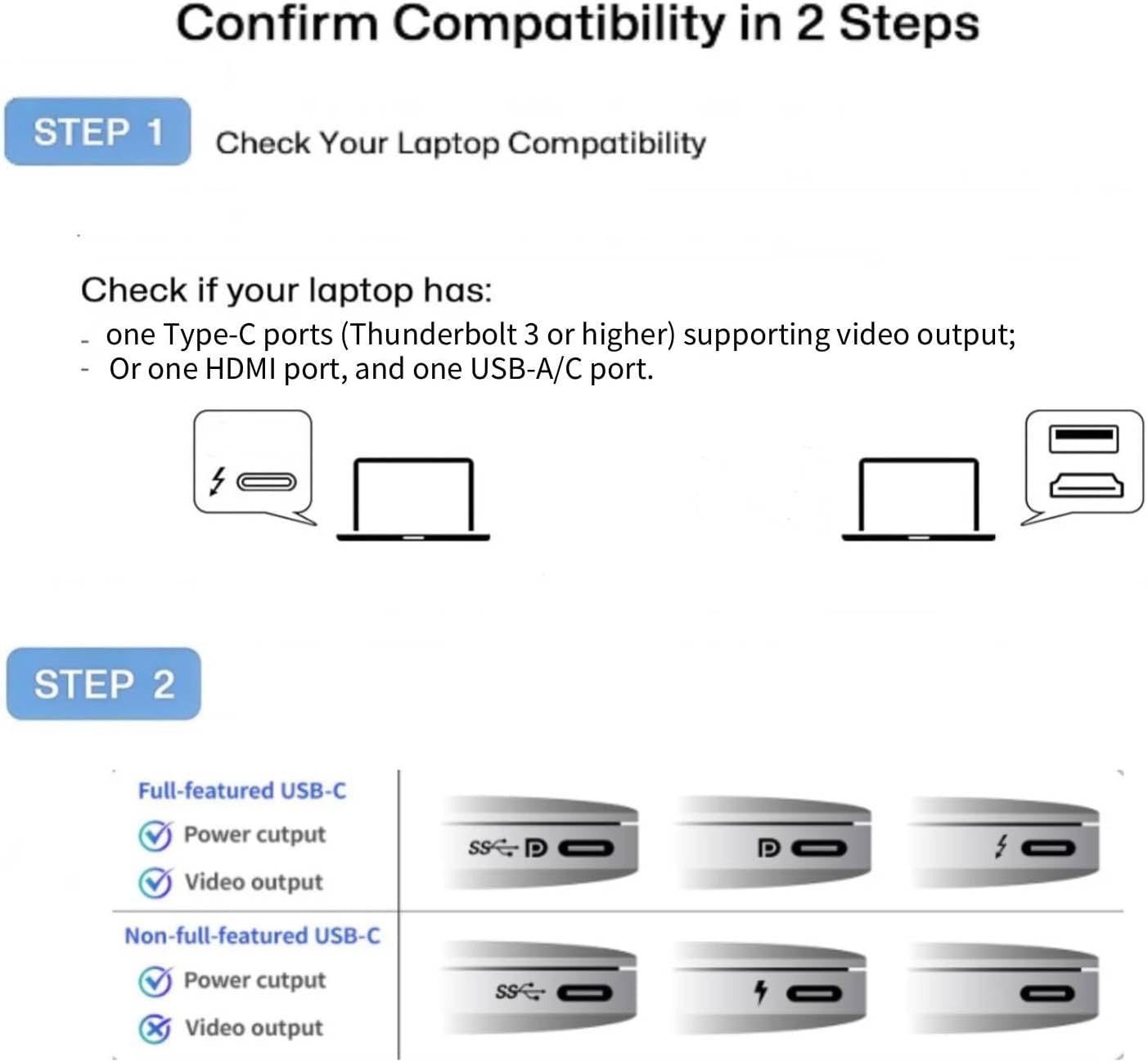 Confirm Compatibility in 2 Steps

STEP 1 Check Your Laptop Compatibility

Check if your laptop has:
- one Type-C ports (Thunderbolt 3 or higher) supporting video output;
- Or one HDMI port, and one USB-A/C port.

STEP 2

Full-featured USB-C
Power cutput
Video output

SS

Non-full-featured USB-C
Power cutput
Video output

SS