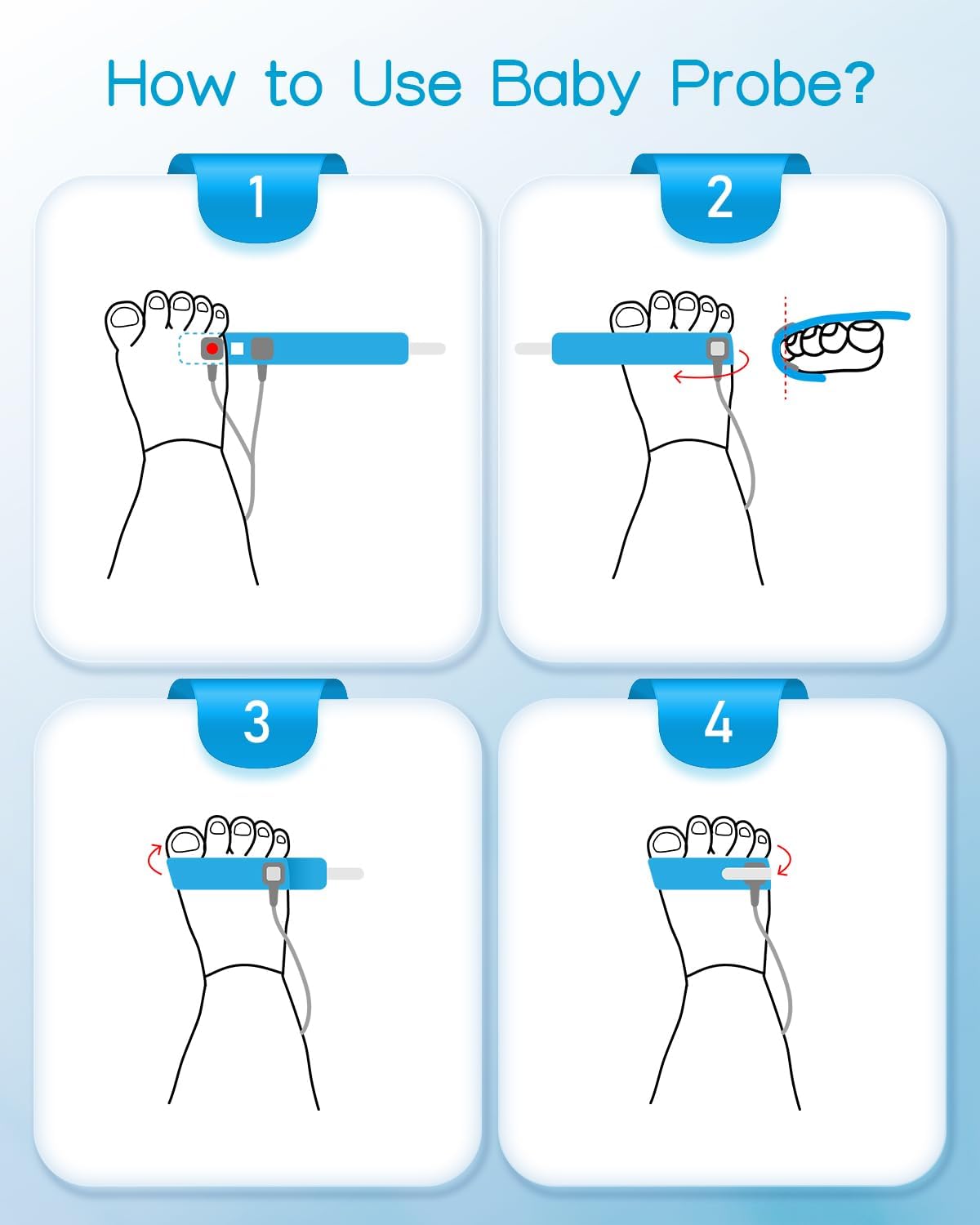 How to Use Baby Probe?

1

2

3

4