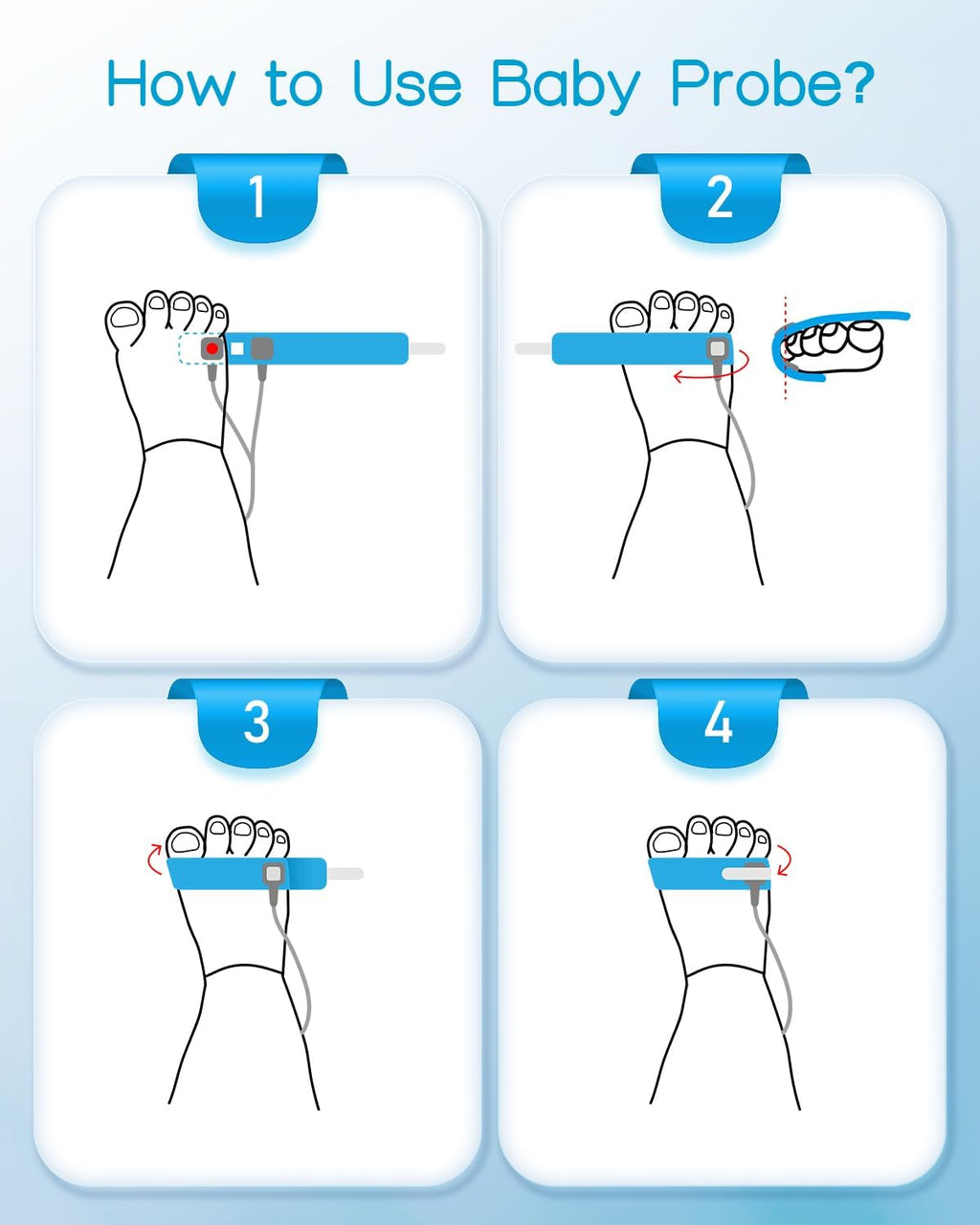 How to Use Baby Probe?

1

2

3

4